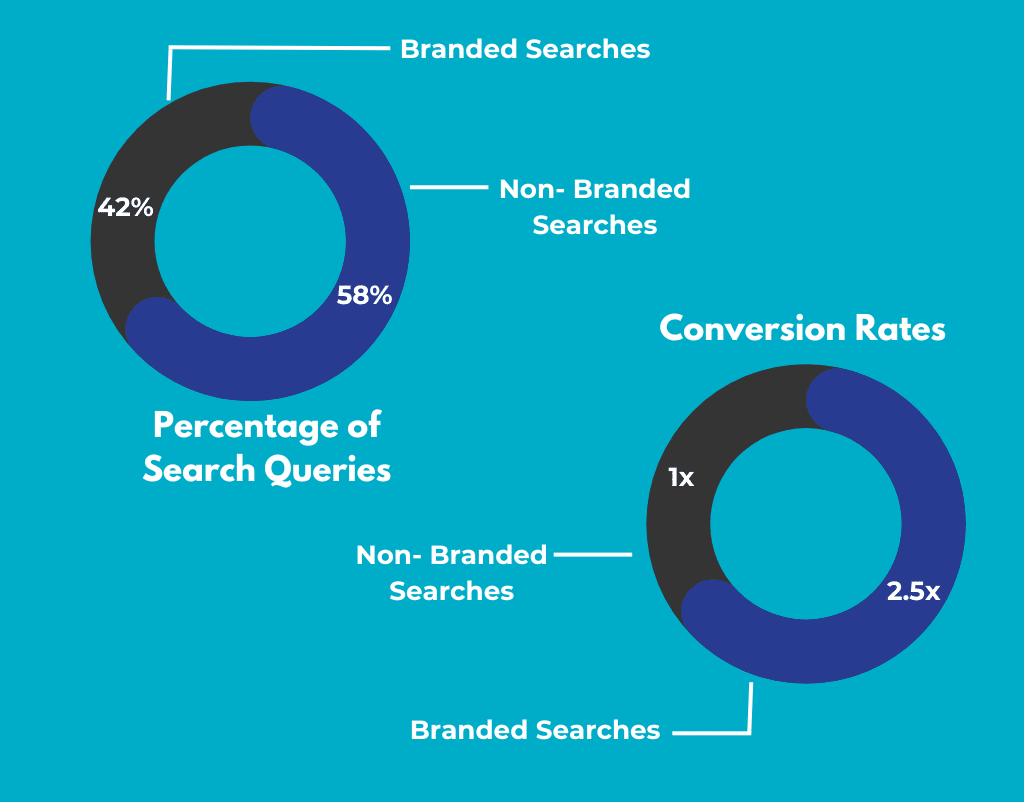 Branded Searches

42%

Non- Branded Searches

58%

Percentage of Search Queries

Conversion Rates

1x

Non- Branded Searches

2.5x

Branded Searches