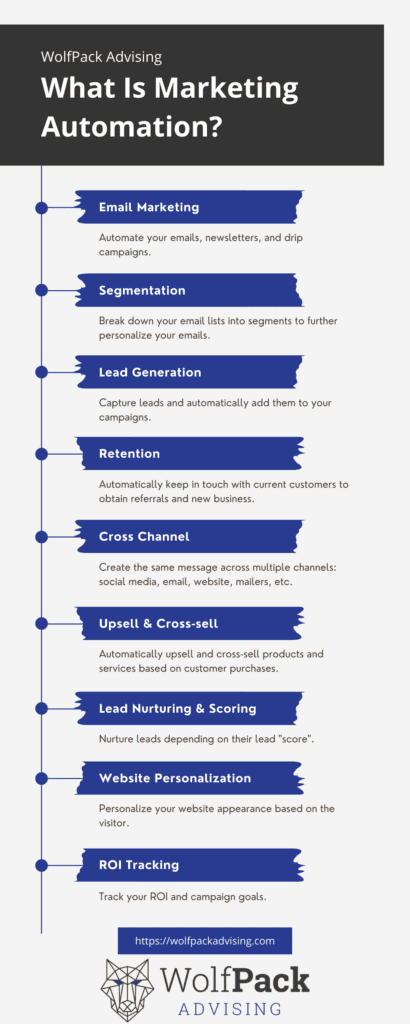 WolfPack Advising

What Is Marketing Automation?

Email Marketing

Automate your emails, newsletters, and drip campaigns.

Segmentation

Break down your email lists into segments to further personalize your emails.

Lead Generation

Capture leads and automatically add them to your campaigns.

Retention

Automatically keep in touch with current customers to obtain referrals and new business.

Cross Channel

Create the same message across multiple channels: social media, email, website, mailers, etc.

Upsell & Cross-sell

Automatically upsell and cross-sell products and services based on customer purchases.

Lead Nurturing & Scoring

Nurture leads depending on their lead "score".

Website Personalization

Personalize your website appearance based on the visitor.

ROI Tracking

Track your ROI and campaign goals.

https://wolfpackadvising.com

WolfPack
ADVISING